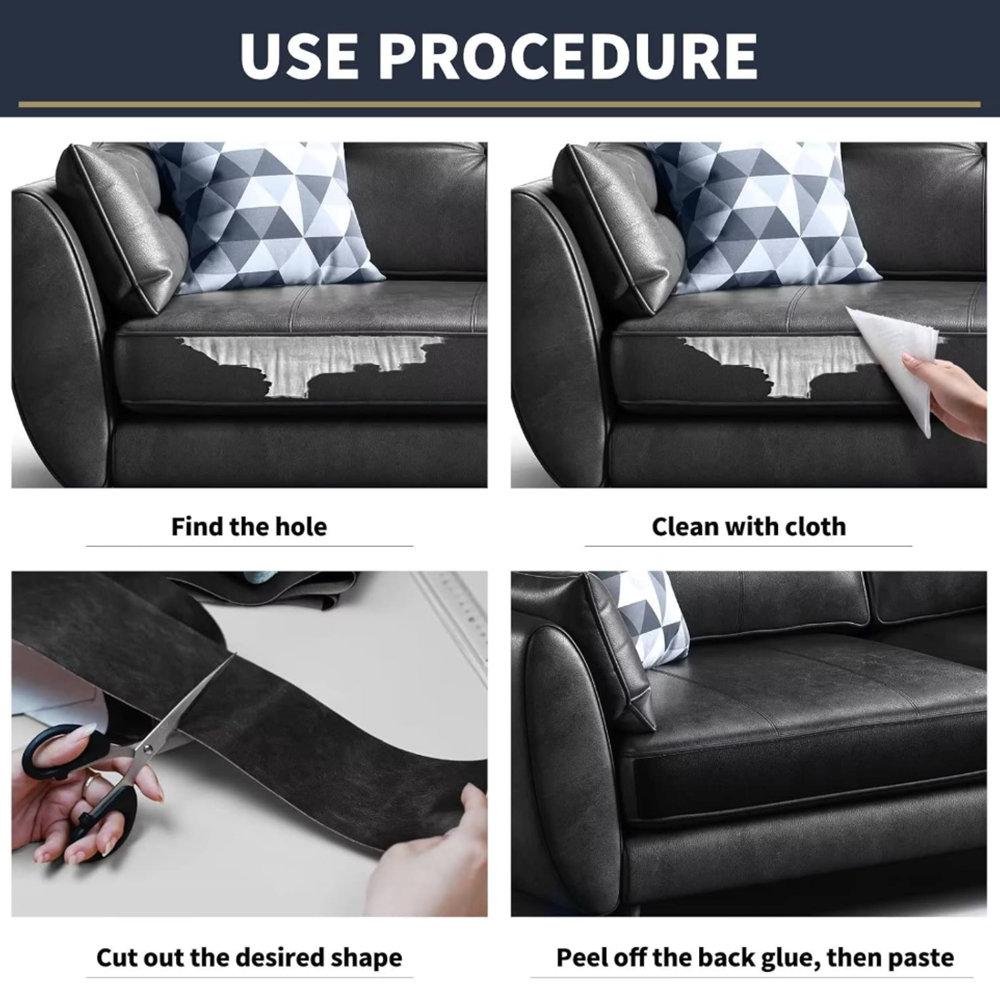 USE PROCEDURE

Find the hole

Clean with cloth

Cut out the desired shape

Peel off the back glue, then paste