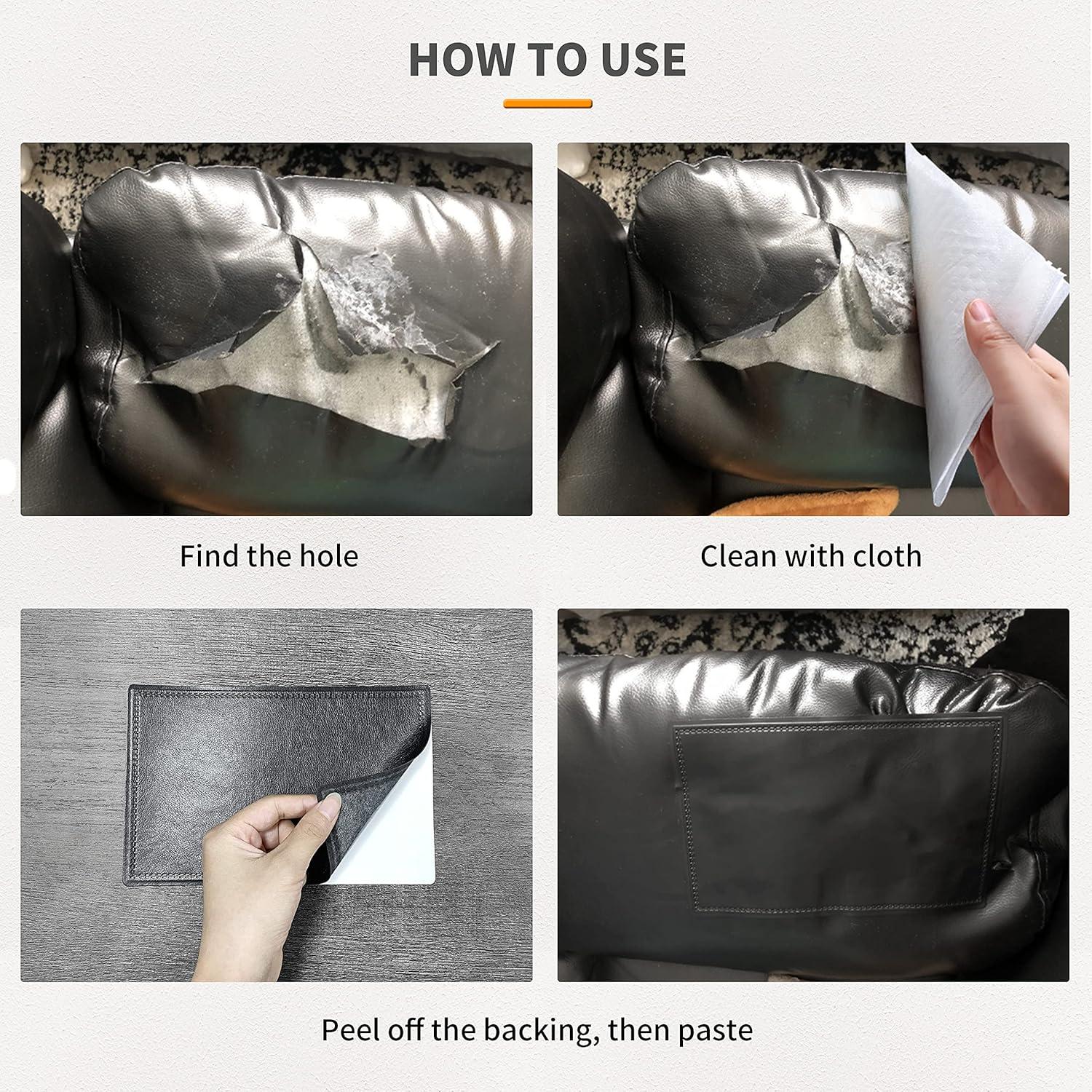 HOW TO USE

Find the hole

Clean with cloth

Peel off the backing, then paste