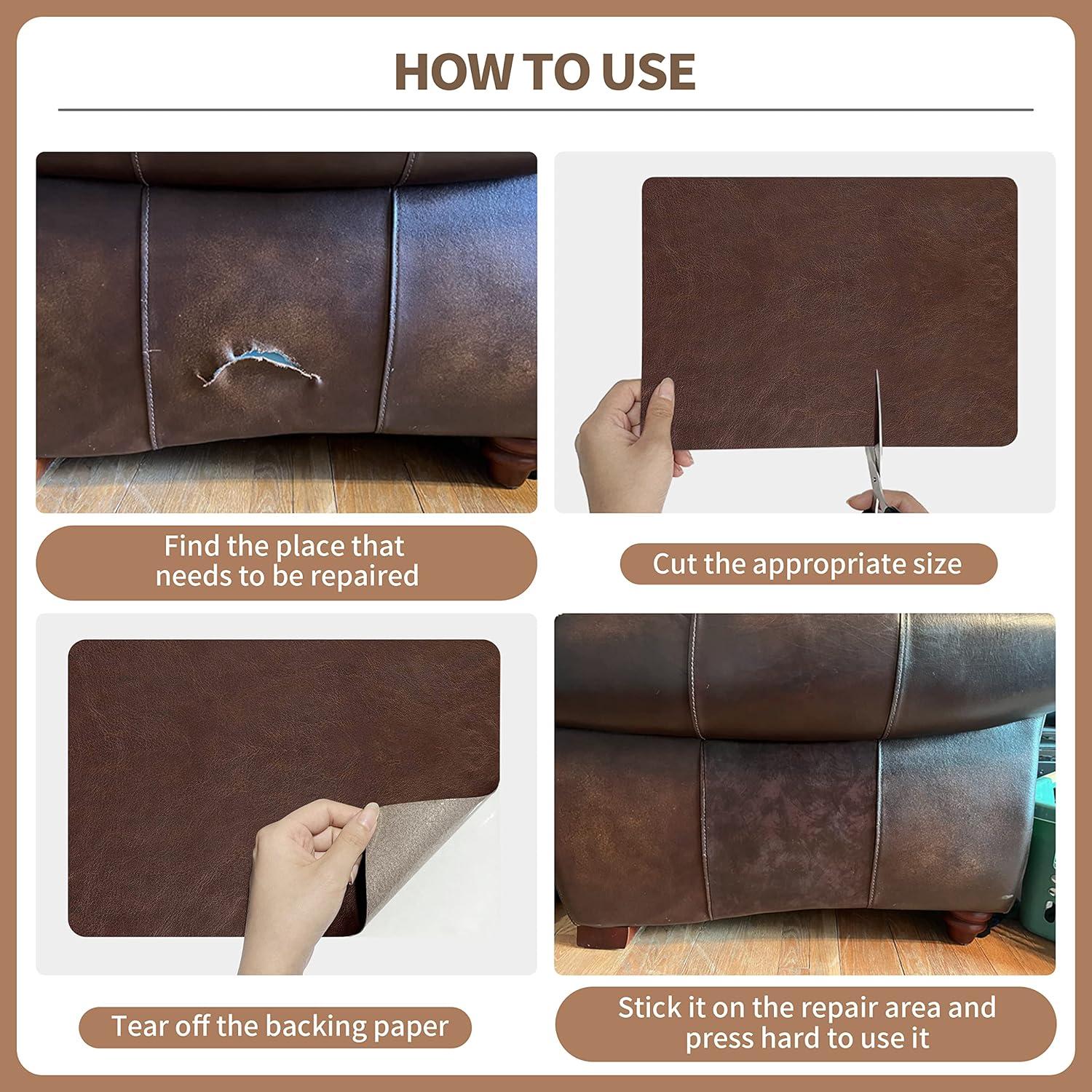 HOW TO USE

Find the place that needs to be repaired

Cut the appropriate size

Tear off the backing paper

Stick it on the repair area and press hard to use it