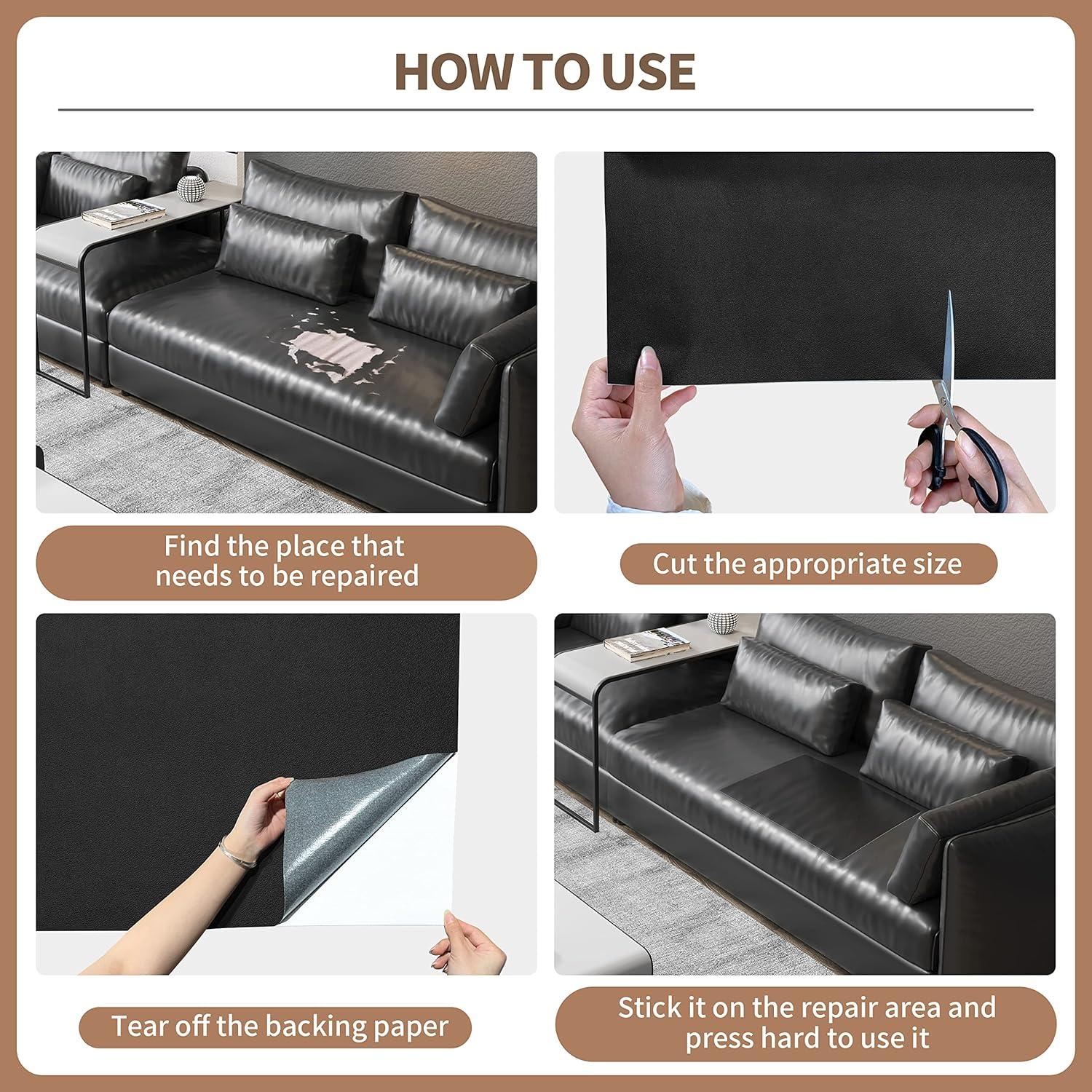 HOW TO USE

Find the place that needs to be repaired

Cut the appropriate size

Tear off the backing paper

Stick it on the repair area and press hard to use it