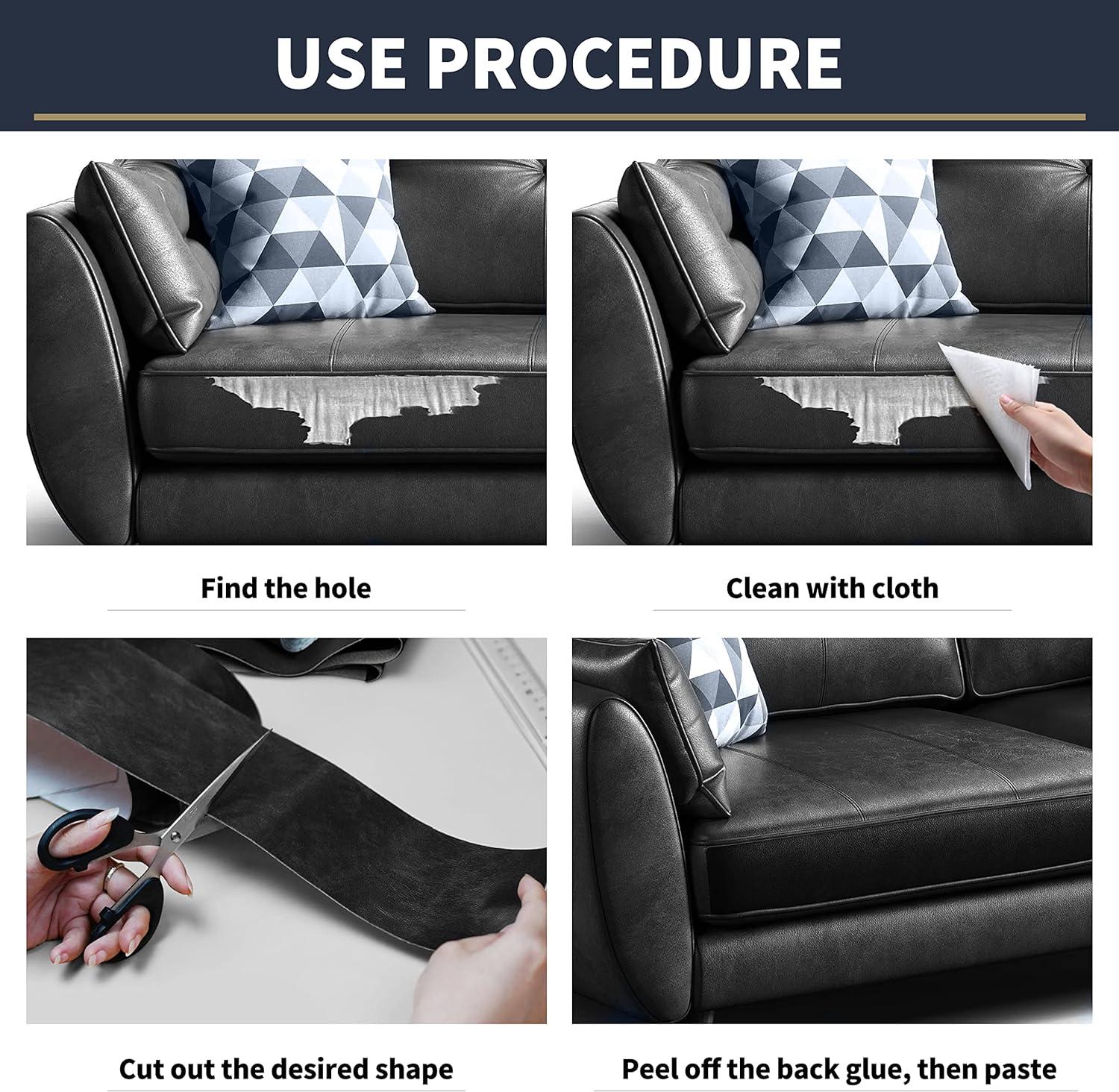 USE PROCEDURE

Find the hole

Clean with cloth

Cut out the desired shape

Peel off the back glue, then paste