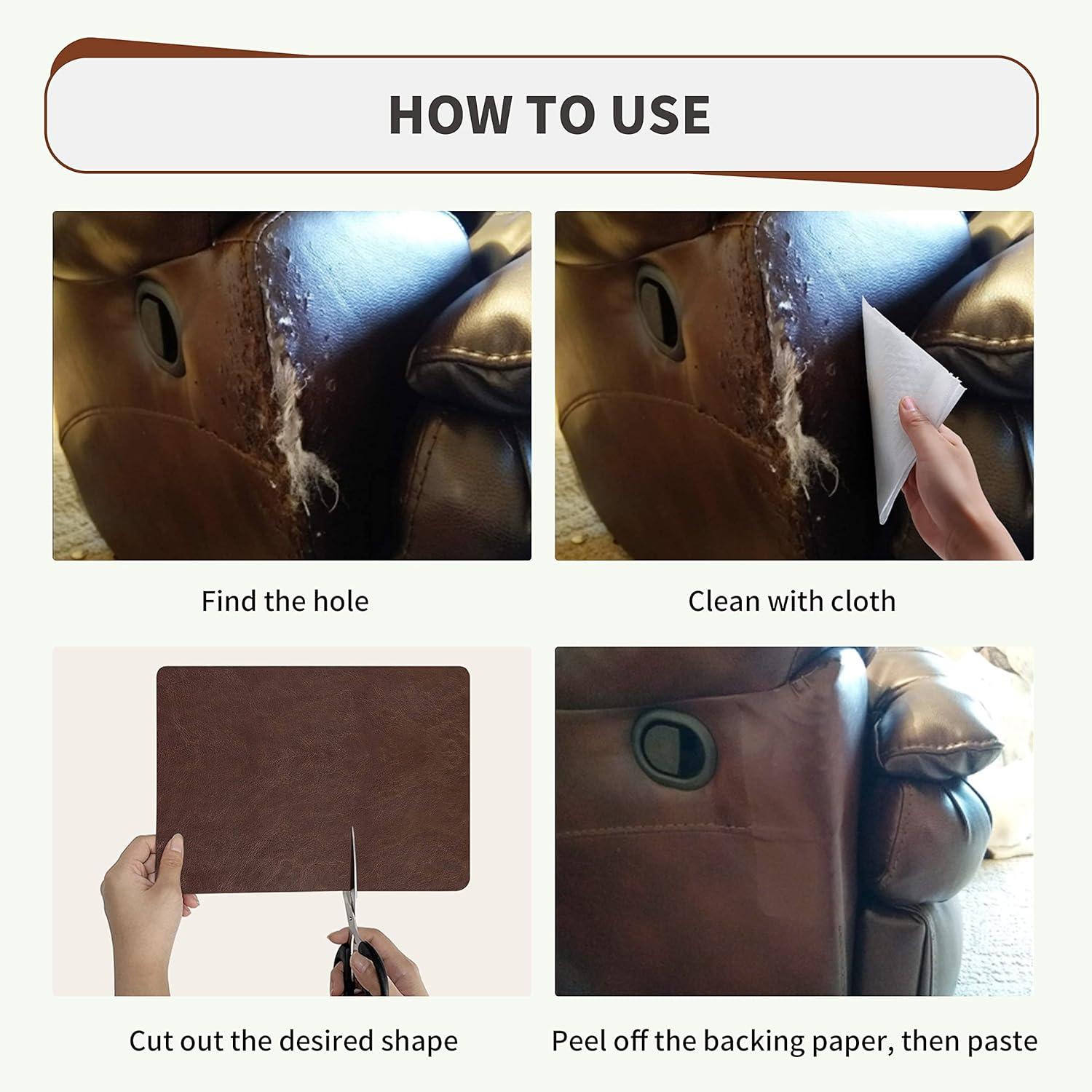 HOW TO USE

Find the hole

Clean with cloth

Cut out the desired shape

Peel off the backing paper, then paste